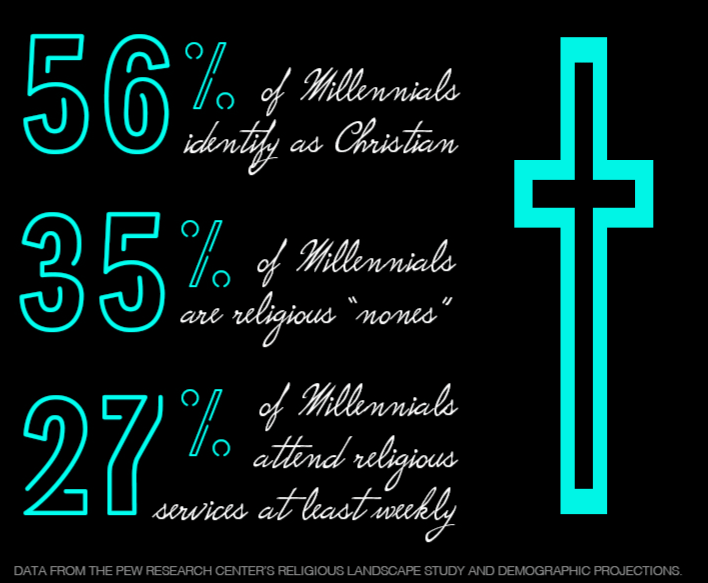 56% of Millennials identify as Christian

35% of Millennials are religious "nones"

27% of Millennials attend religious services at least weekly

DATA FROM THE PEW RESEARCH CENTER'S RELIGIOUS LANDSCAPE STUDY AND DEMOGRAPHIC PROJECTIONS.